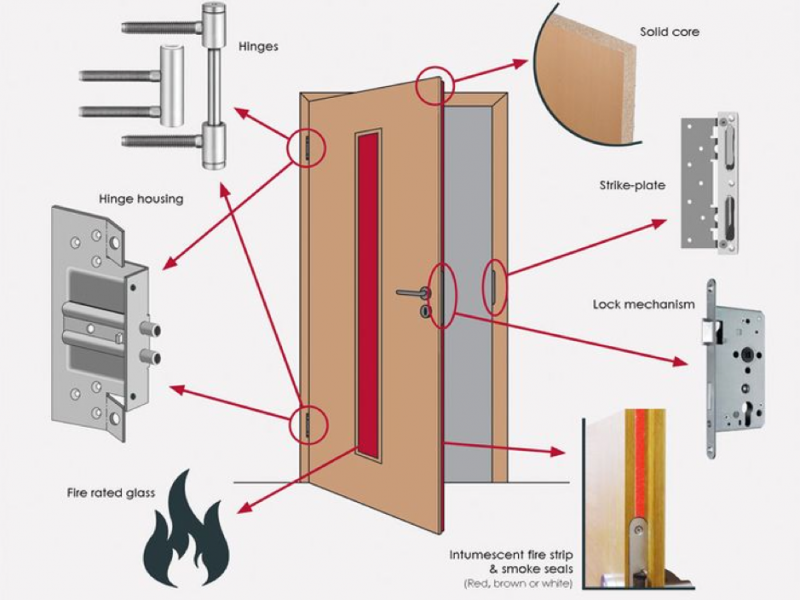 Hinges

Solid core

Hinge housing

Strike-plate

Lock mechanism

Fire rated glass

Intumescent fire strip & smoke seals
(Red, brown or white)